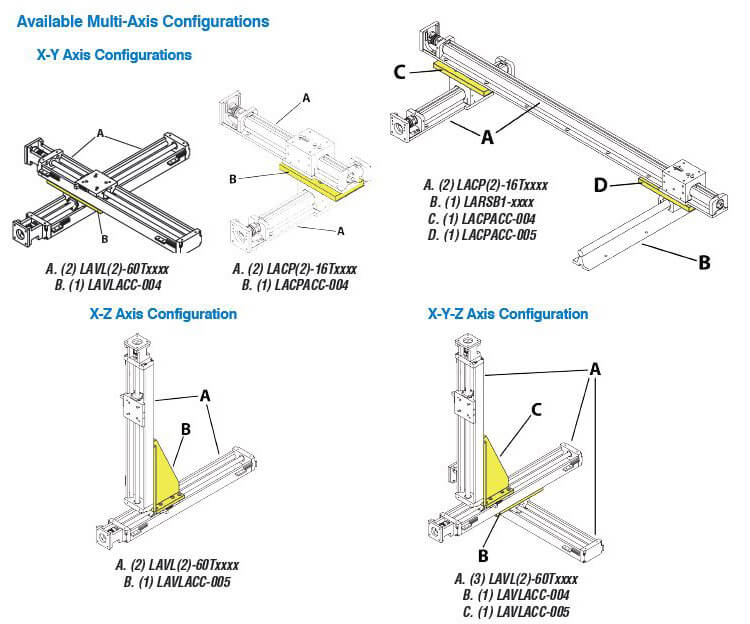 Available Multi-Axis Configurations

X-Y Axis Configurations

A

B

A. (2) LAVL(2)-60Txxxx
B. (1) LAVLACC-004

A

B

A

A. (2) LACP(2)-16Txxxx
B. (1) LACPACC-004

C

A

D

B

A. (2) LACP(2)-16Txxxx
B. (1) LARSB1-xxxx
C. (1) LACPACC-004
D. (1) LACPACC-005

X-Z Axis Configuration

A

B

A. (2) LAVL(2)-60Txxxx
B. (1) LAVLACC-005

X-Y-Z Axis Configuration

A

C

B

A. (3) LAVL(2)-60Txxxx
B. (1) LAVLACC-004
C. (1) LAVLACC-005